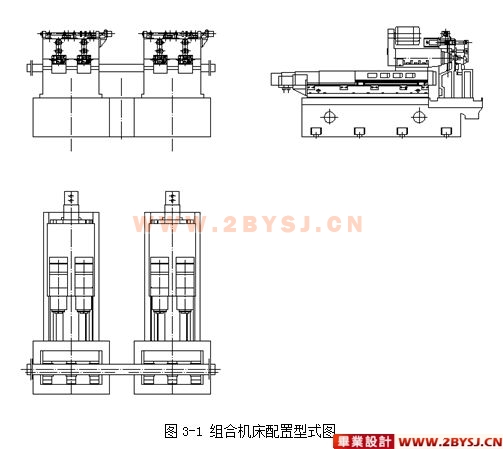 WWW.2BYSJ.CN

图 3-1 组合机床配置型式图

畢業設計 WWW.2BYSJ.CN