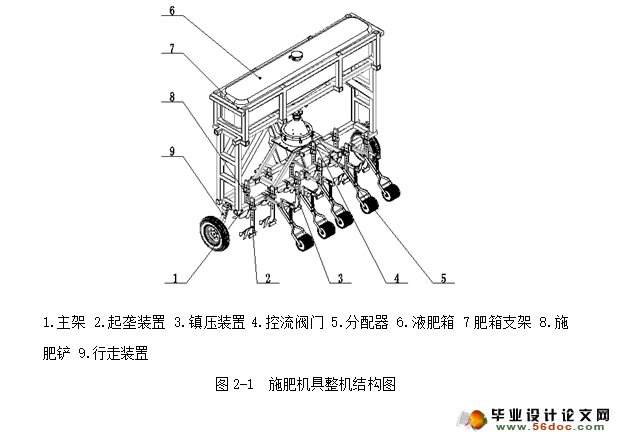 6

7

8

9

1

2

3

4

5

1.主架 2.起垄装置 3.镇压装置 4.控流阀门 5.分配器 6.液肥箱 7肥箱支架 8.施肥铲 9.行走装置

图 2-1 施肥机具整机结构图

毕业设计论文网
www.56doc.com