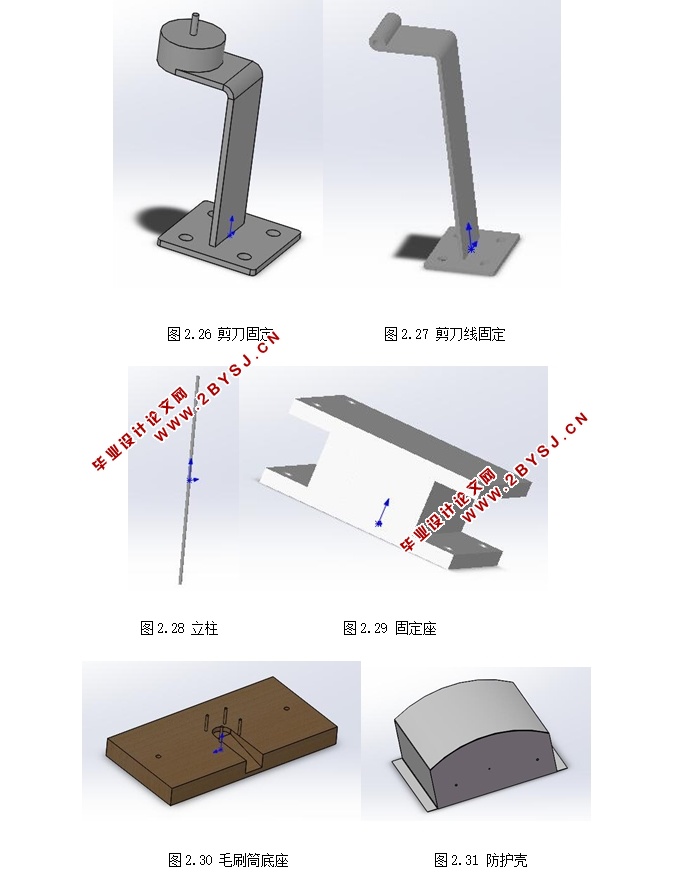 图2.26 剪刀固定

图2.27 剪刀线固定

毕业设计论文网
WWW.2BYSJ.CN

毕业设计论文网
WWW.2BYSJ.CN

图2.28 立柱

图2.29 固定座

图2.30 毛刷筒底座

图2.31 防护壳